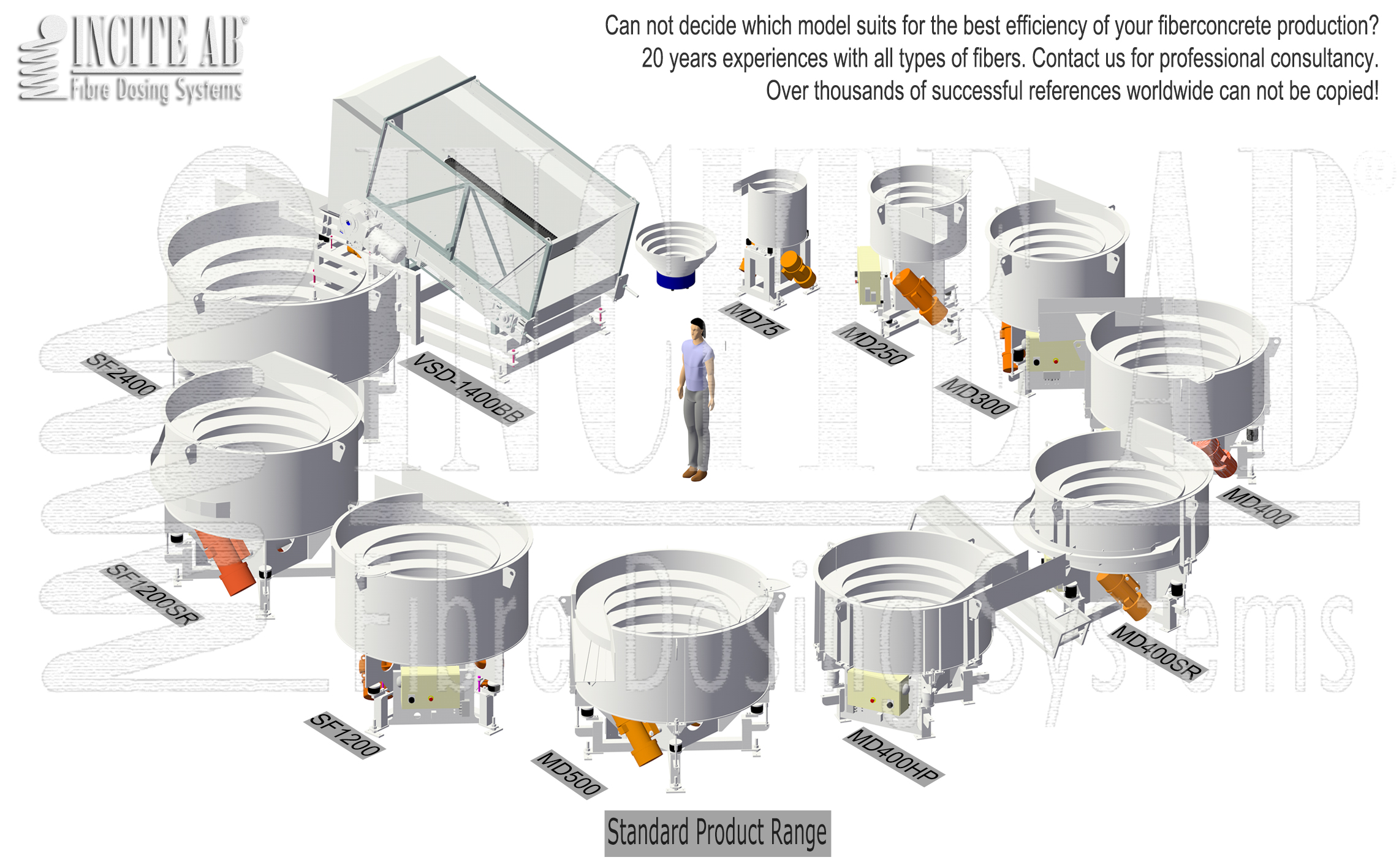 INCITE AB®
Fibre Dosing Systems

Can not decide which model suits for the best efficiency of your fiberconcrete production?
20 years experiences with all types of fibers. Contact us for professional consultancy.
Over thousands of successful references worldwide can not be copied!

INCITE AB®
Fibre Dosing Systems

SF2400
VSD-1400BB
MD75
MD250
MD300
MD400
MD400SR
MD400HP
MD500
SF1200
SF1200SR

Standard Product Range